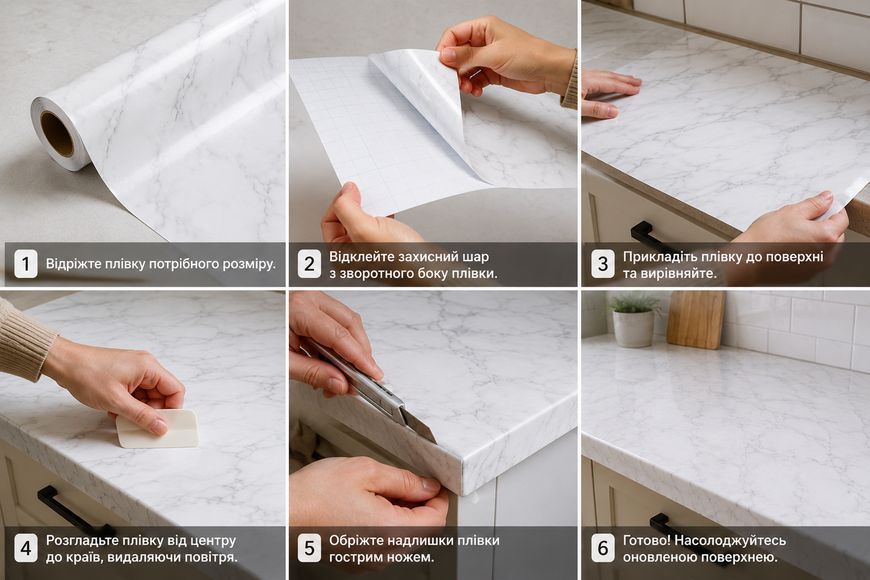 1 Відріжте плівку потрібного розміру.

2 Відклейте захисний шар з зворотного боку плівки.

3 Прикладіть плівку до поверхні та вирівняйте.

4 Розгладьте плівку від центру до країв, видаляючи повітря.

5 Обріжте надлишки плівки гострим ножем.

6 Готово! Насолоджуйтесь оновленою поверхнею.